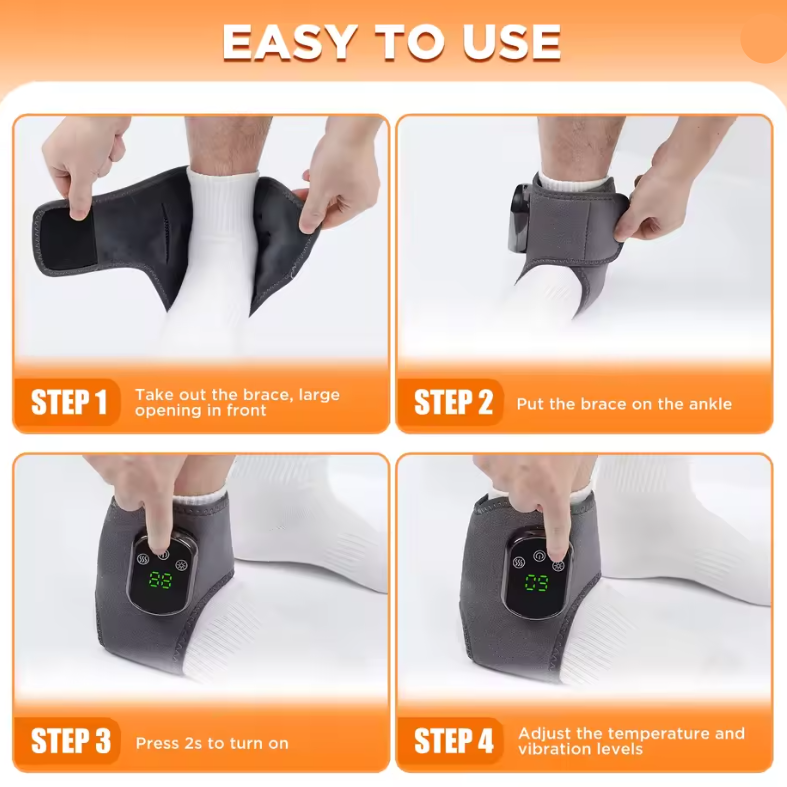 EASY TO USE

STEP 1 Take out the brace, large opening in front

STEP 2 Put the brace on the ankle

88

STEP 3 Press 2s to turn on

09

STEP 4 Adjust the temperature and vibration levels